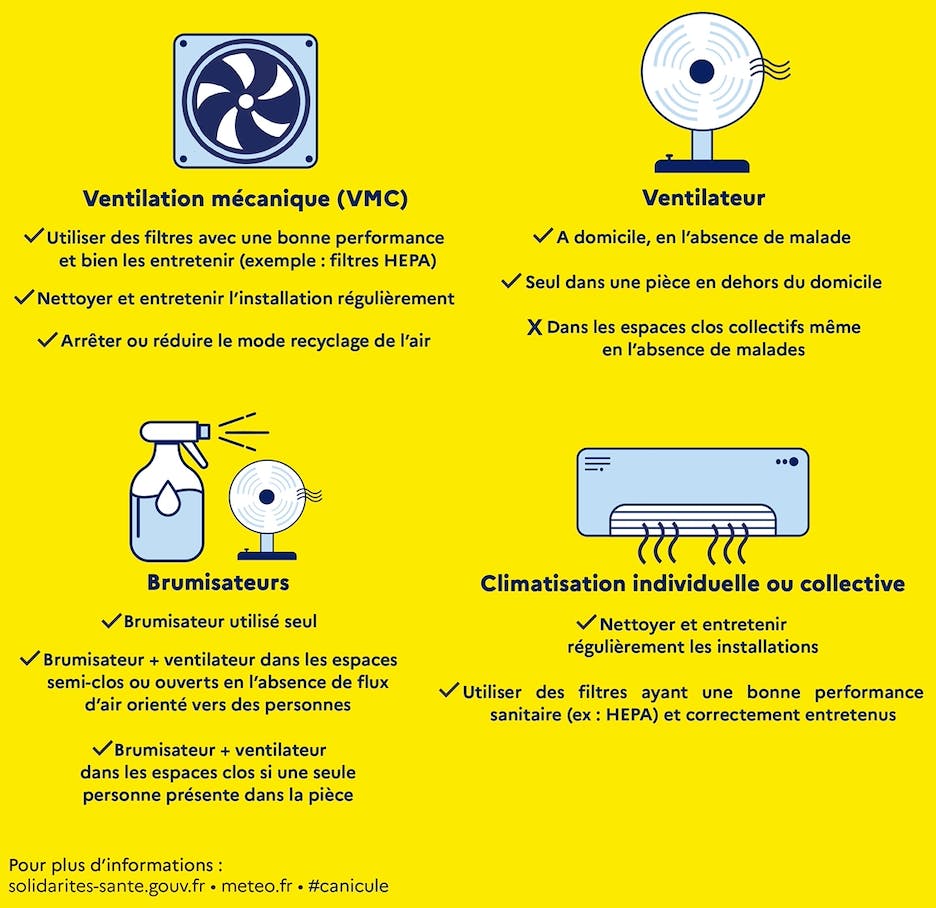 Ventilation mécanique (VMC)

✓ Utiliser des filtres avec une bonne performance et bien les entretenir (exemple : filtres HEPA)

✓ Nettoyer et entretenir l'installation régulièrement

✓ Arrêter ou réduire le mode recyclage de l'air

Ventilateur

✓ A domicile, en l'absence de malade

✓ Seul dans une pièce en dehors du domicile

X Dans les espaces clos collectifs même en l'absence de malades

Brumisateurs

✓ Brumisateur utilisé seul

✓ Brumisateur + ventilateur dans les espaces semi-clos ou ouverts en l'absence de flux d'air orienté vers des personnes

✓ Brumisateur + ventilateur dans les espaces clos si une seule personne présente dans la pièce

Climatisation individuelle ou collective

✓ Nettoyer et entretenir régulièrement les installations

✓ Utiliser des filtres ayant une bonne performance sanitaire (ex : HEPA) et correctement entretenus

Pour plus d'informations :
solidarites-sante.gouv.fr • meteo.fr • #canicule