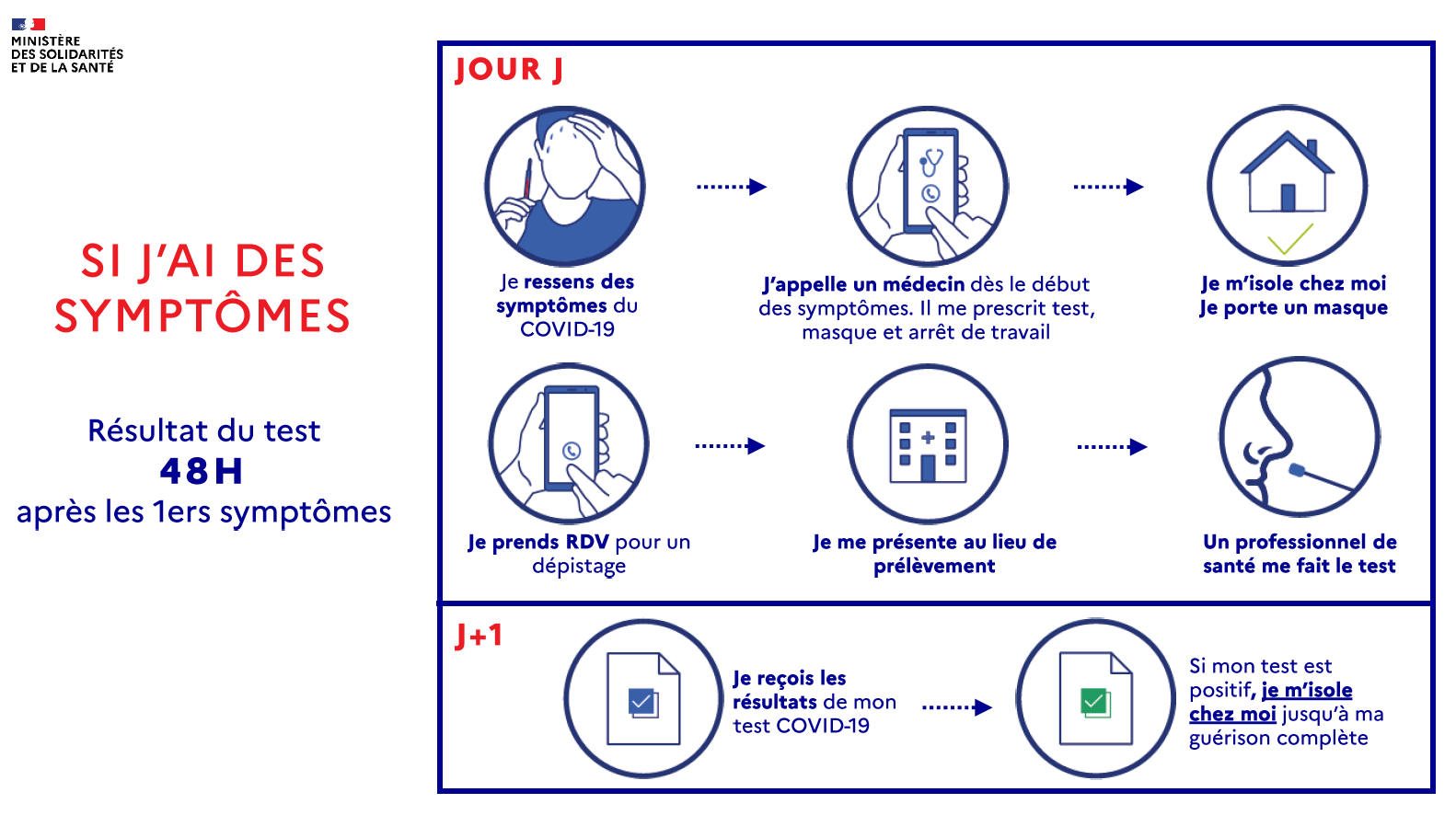 MINISTÈRE
DES SOLIDARITÉS
ET DE LA SANTÉ

SI J'AI DES SYMPTÔMES

Résultat du test
48H
après les 1ers symptômes

JOUR J

Je ressens des symptômes du COVID-19

J'appelle un médecin dès le début des symptômes. Il me prescrit test, masque et arrêt de travail

Je m'isole chez moi
Je porte un masque

Je prends RDV pour un dépistage

Je me présente au lieu de prélèvement

Un professionnel de santé me fait le test

J+1

Je reçois les résultats de mon test COVID-19

Si mon test est positif, je m'isole chez moi jusqu'à ma guérison complète